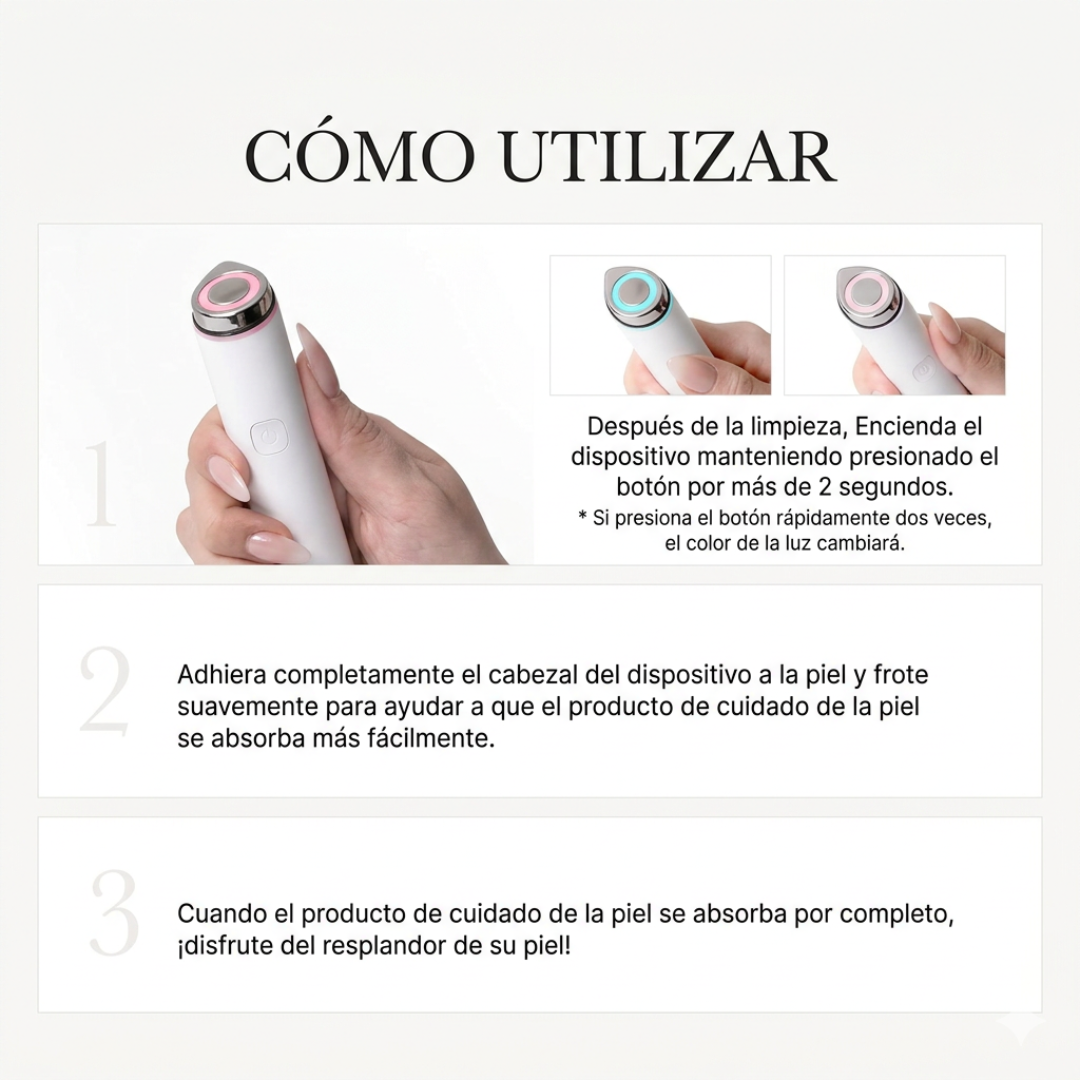 CÓMO UTILIZAR

1

Después de la limpieza, Encienda el dispositivo manteniendo presionado el botón por más de 2 segundos.
* Si presiona el botón rápidamente dos veces, el color de la luz cambiará.

2

Adhiera completamente el cabezal del dispositivo a la piel y frote suavemente para ayudar a que el producto de cuidado de la piel se absorba más fácilmente.

3

Cuando el producto de cuidado de la piel se absorba por completo, ¡disfrute del resplandor de su piel!